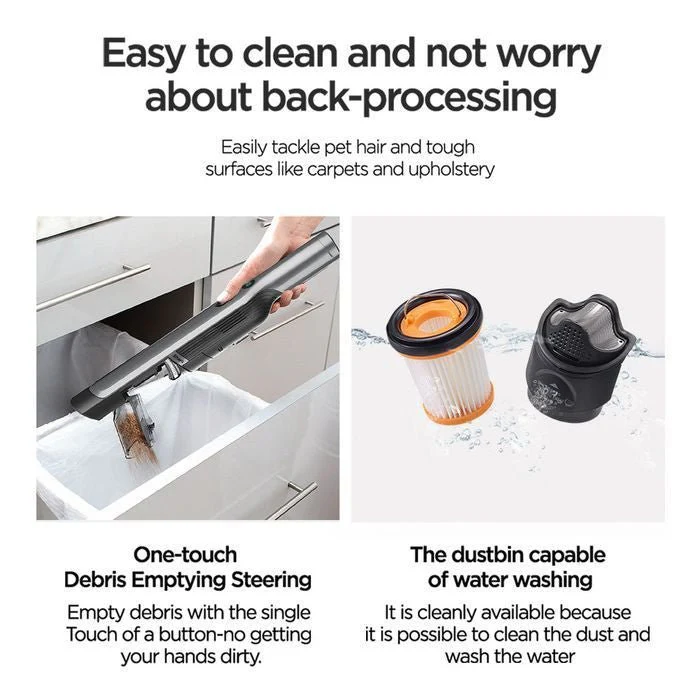 Easy to clean and not worry about back-processing

Easily tackle pet hair and tough surfaces like carpets and upholstery

One-touch Debris Emptying Steering

Empty debris with the single Touch of a button-no getting your hands dirty.

The dustbin capable of water washing

It is cleanly available because it is possible to clean the dust and wash the water